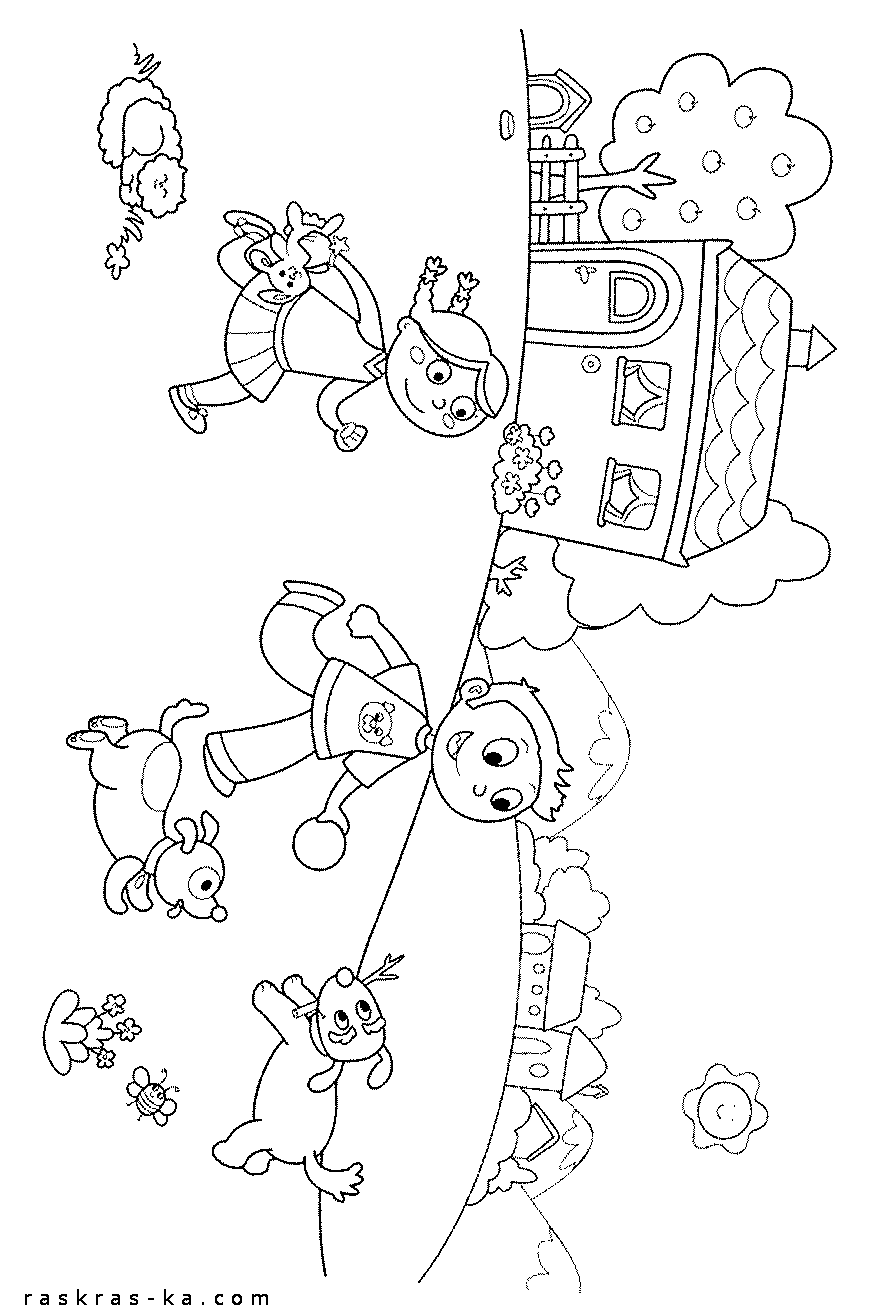 raskras-ka.com